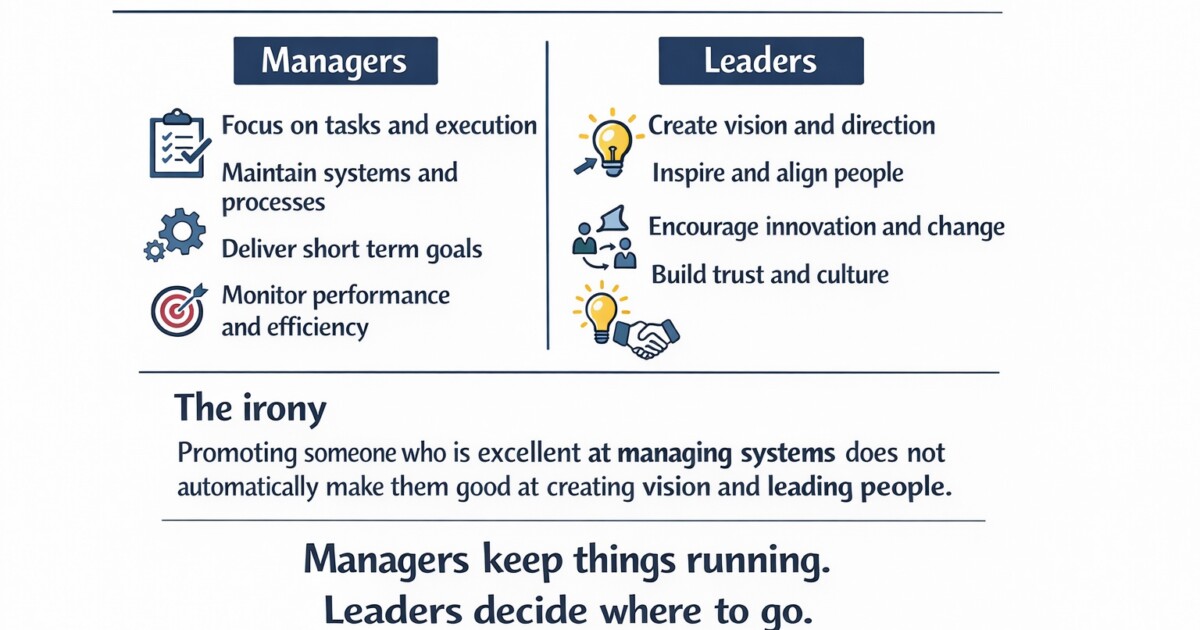 Managers

Focus on tasks and execution

Maintain systems and processes

Deliver short term goals

Monitor performance and efficiency

Leaders

Create vision and direction

Inspire and align people

Encourage innovation and change

Build trust and culture

The irony

Promoting someone who is excellent at managing systems does not automatically make them good at creating vision and leading people.

Managers keep things running.
Leaders decide where to go.