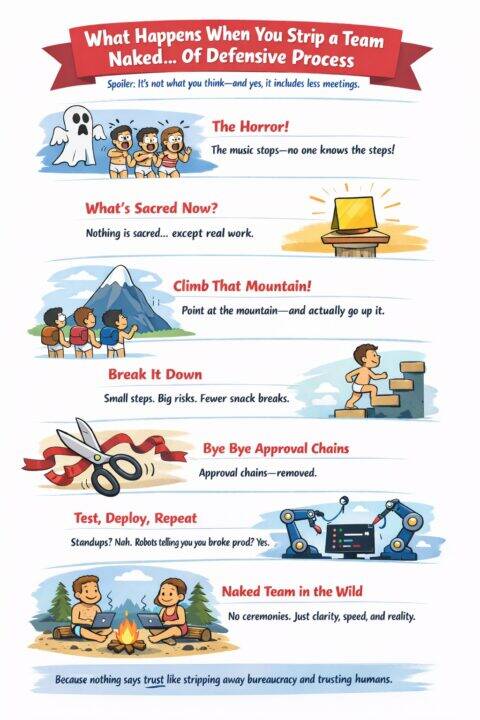 What Happens When You Strip a Team Naked... Of Defensive Process

Spoiler: It's not what you think—and yes, it includes less meetings.

The Horror!

The music stops—no one knows the steps!

What's Sacred Now?

Nothing is sacred... except real work.

Climb That Mountain!

Point at the mountain—and actually go up it.

Break It Down

Small steps. Big risks. Fewer snack breaks.

Bye Bye Approval Chains

Approval chains—removed.

Test, Deploy, Repeat

Standups? Nah. Robots telling you you broke prod? Yes.

Naked Team in the Wild

No ceremonies. Just clarity, speed, and reality.

Because nothing says trust like stripping away bureaucracy and trusting humans.